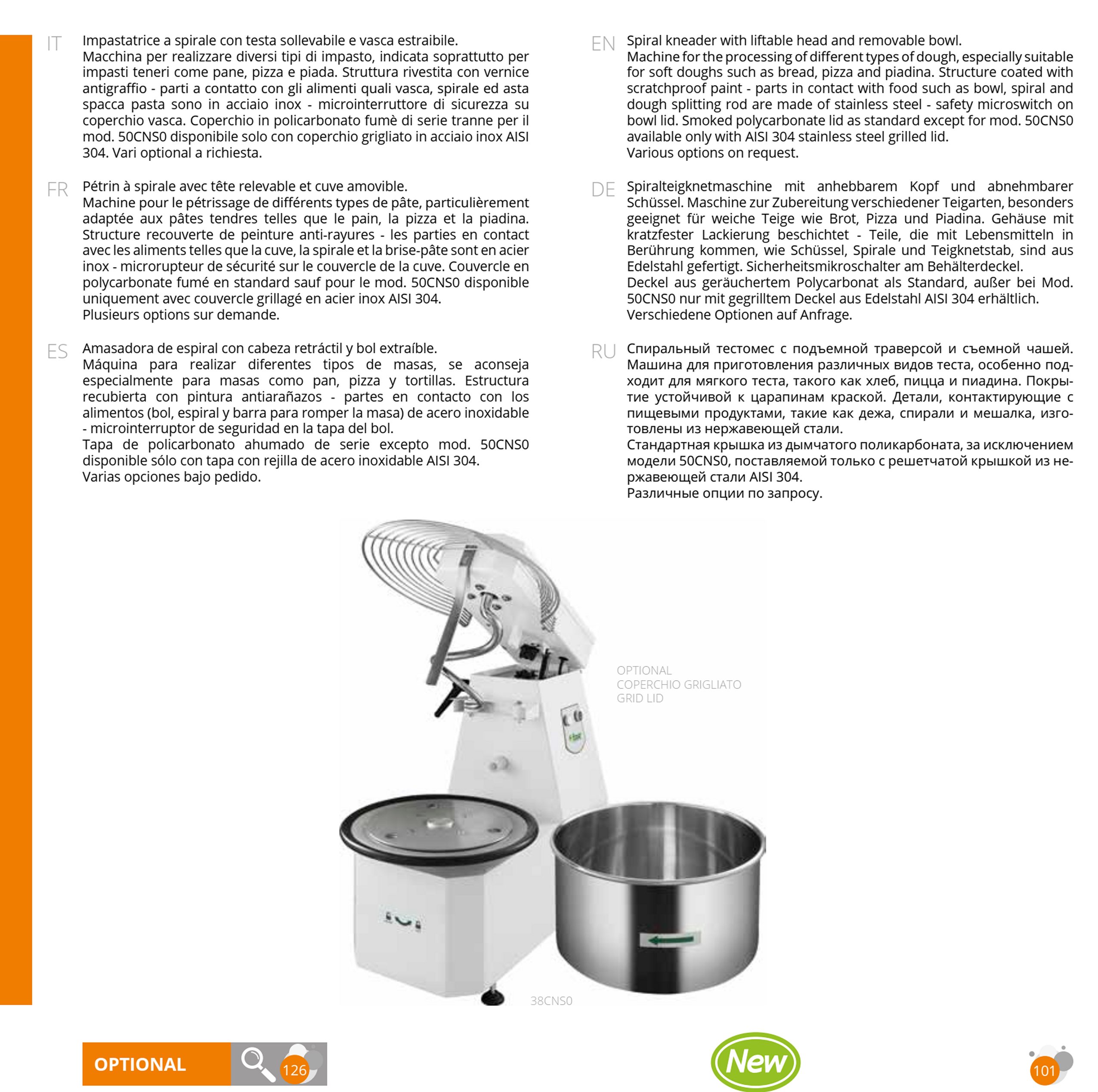 IT Impastatrice a spirale con testa sollevabile e vasca estraibile.
Macchina per realizzare diversi tipi di impasto, indicata soprattutto per impasti teneri come pane, pizza e piada. Struttura rivestita con vernice antigraffio - parti a contatto con gli alimenti quali vasca, spirale ed asta spacca pasta sono in acciaio inox - microinterruttore di sicurezza su coperchio vasca. Coperchio in policarbonato fumè di serie tranne per il mod. 50CNS0 disponibile solo con coperchio grigliato in acciaio inox AISI 304. Vari optional a richiesta.

FR Pétrin à spirale avec tête relevable et cuve amovible.
Machine pour le pétrissage de différents types de pâte, particulièrement adaptée aux pâtes tendres telles que le pain, la pizza et la piadina. Structure recouverte de peinture anti-rayures - les parties en contact avec les aliments telles que la cuve, la spirale et la brise-pâte sont en acier inox - microrupteur de sécurité sur le couvercle de la cuve. Couvercle en polycarbonate fumé en standard sauf pour le mod. 50CNS0 disponible uniquement avec couvercle grillagé en acier inox AISI 304.
Plusieurs options sur demande.

ES Amasadora de espiral con cabeza retráctil y bol extraíble.
Máquina para realizar diferentes tipos de masas, se aconseja especialmente para masas como pan, pizza y tortillas. Estructura recubierta con pintura antiarañazos - partes en contacto con los alimentos (bol, espiral y barra para romper la masa) de acero inoxidable - microinterruptor de seguridad en la tapa del bol.
Tapa de policarbonato ahumado de serie excepto mod. 50CNS0 disponible sólo con tapa con rejilla de acero inoxidable AISI 304.
Varias opciones bajo pedido.

EN Spiral kneader with liftable head and removable bowl.
Machine for the processing of different types of dough, especially suitable for soft doughs such as bread, pizza and piadina. Structure coated with scratchproof paint - parts in contact with food such as bowl, spiral and dough splitting rod are made of stainless steel - safety microswitch on bowl lid. Smoked polycarbonate lid as standard except for mod. 50CNS0 available only with AISI 304 stainless steel grilled lid.
Various options on request.

DE Spiralteigknetmaschine mit anhebbarem Kopf und abnehmbarer Schüssel. Maschine zur Zubereitung verschiedener Teigarten, besonders geeignet für weiche Teige wie Brot, Pizza und Piadina. Gehäuse mit kratzfester Lackierung beschichtet - Teile, die mit Lebensmitteln in Berührung kommen, wie Schüssel, Spirale und Teigknetstab, sind aus Edelstahl gefertigt. Sicherheitsmikroschalter am Behälterdeckel.
Deckel aus geräuchertem Polycarbonat als Standard, außer bei Mod. 50CNS0 nur mit gegrilltem Deckel aus Edelstahl AISI 304 erhältlich.
Verschiedene Optionen auf Anfrage.

RU Спиральный тестомес с подъемной траверсой и съемной чашей. Машина для приготовления различных видов теста, особенно подходит для мягкого теста, такого как хлеб, пицца и пиадина. Покрытие устойчивой к царапинам краской. Детали, контактирующие с пищевыми продуктами, такие как дежа, спирали и мешалка, изготовлены из нержавеющей стали.
Стандартная крышка из дымчатого поликарбоната, за исключением модели 50CNS0, поставляемой только с решетчатой крышкой из нержавеющей стали AISI 304.
Различные опции по запросу.

OPTIONAL
COPERCHIO GRIGLIATO
GRID LID

38CNS0

OPTIONAL 126

New

101